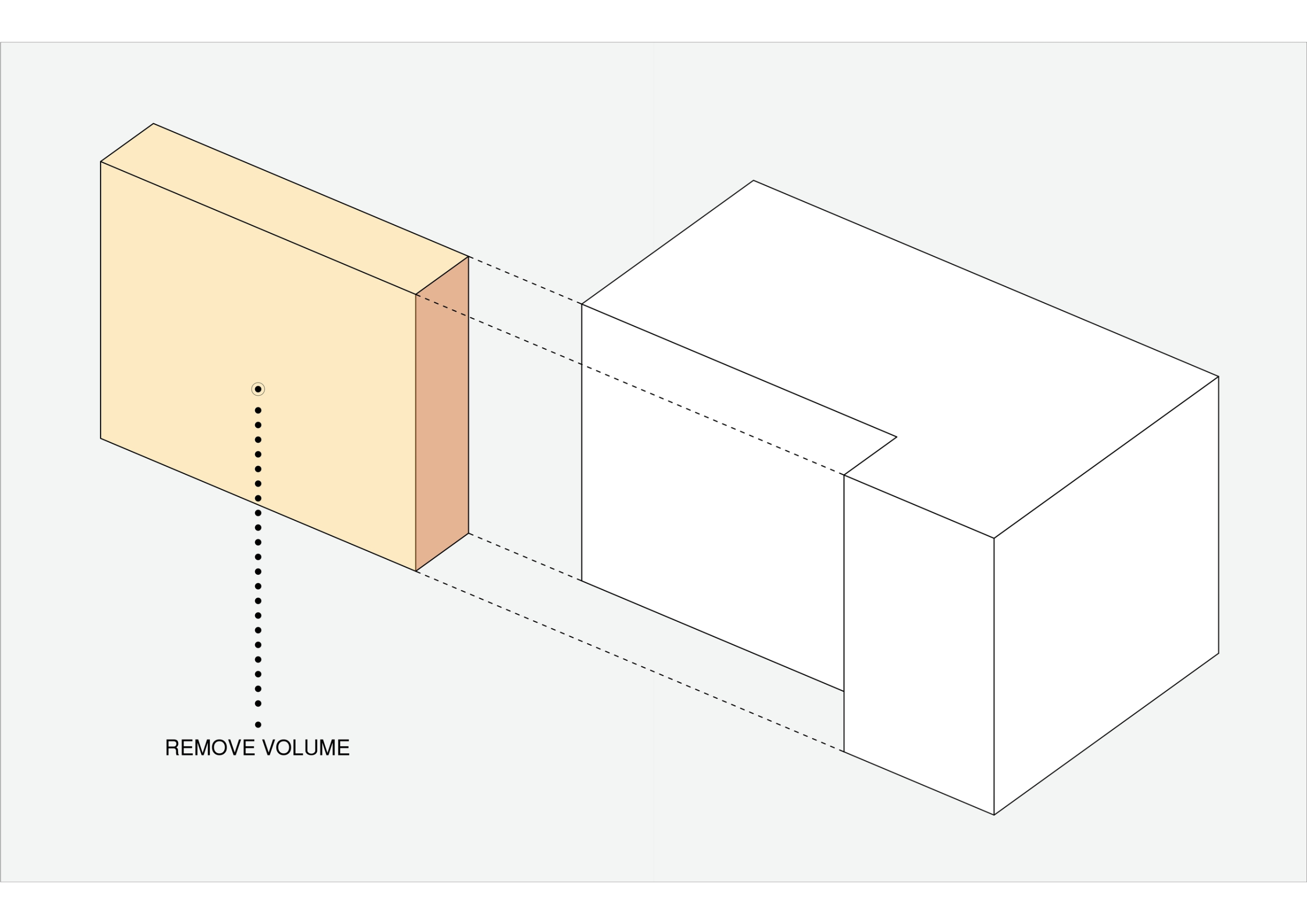 REMOVE VOLUME